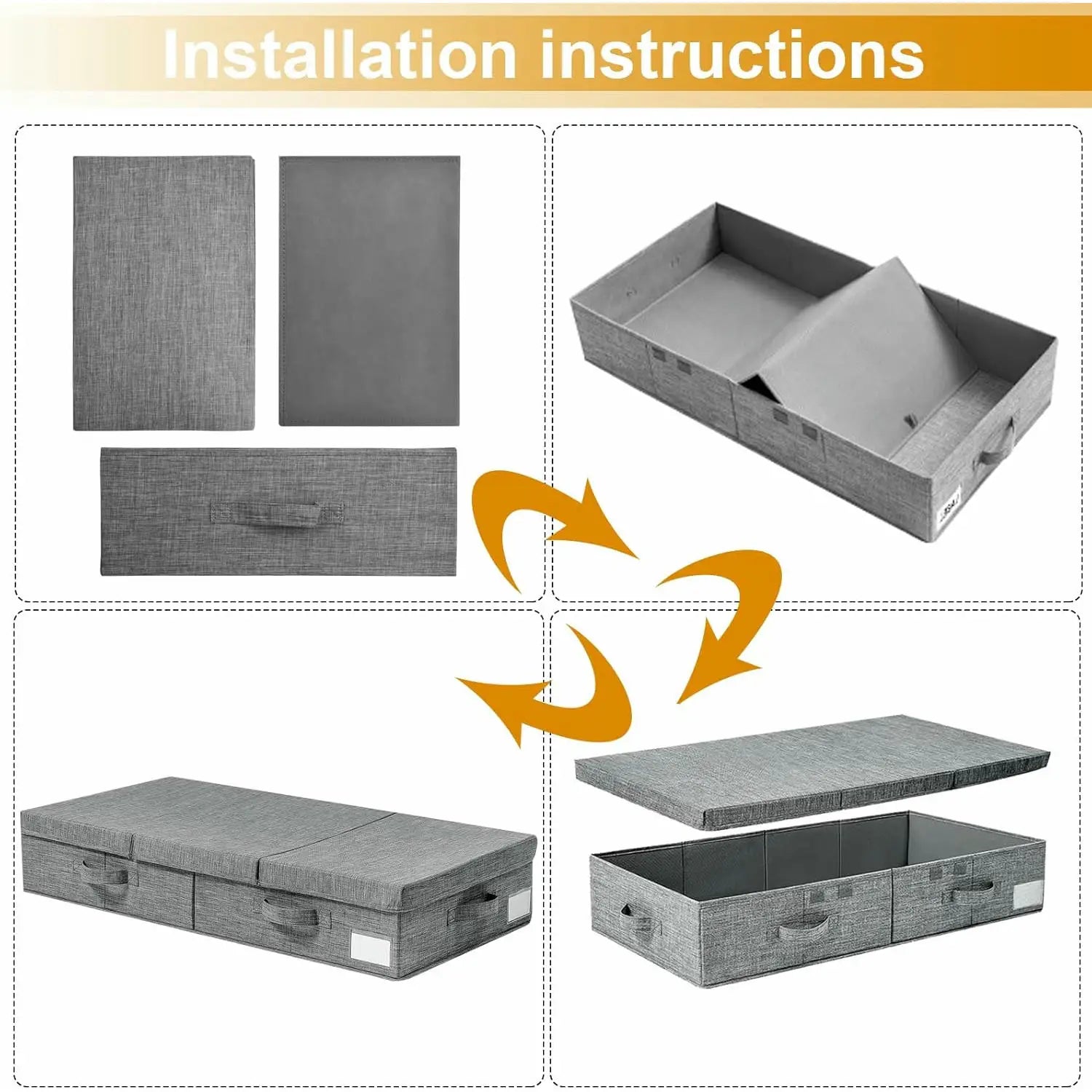 Installation instructions